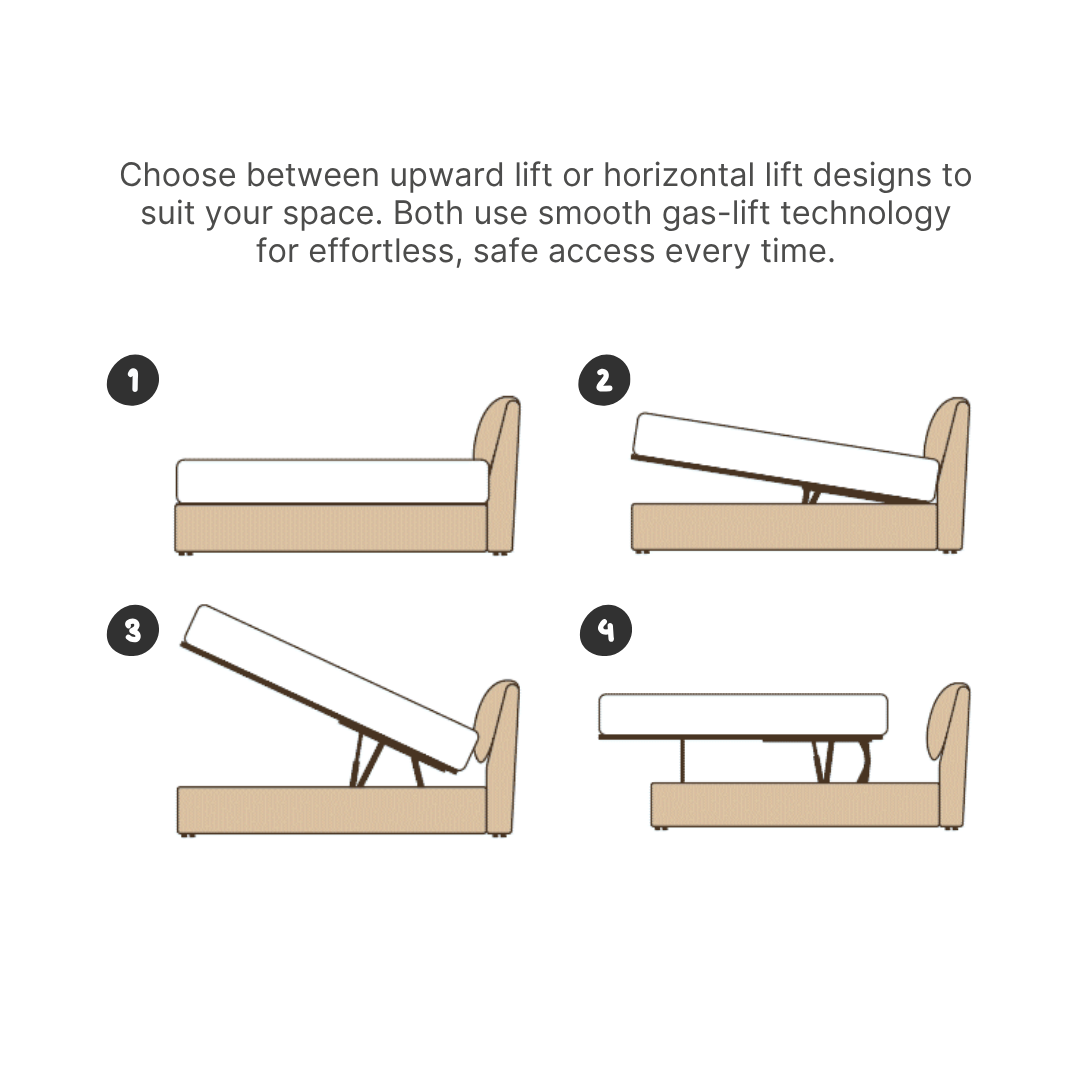 Choose between upward lift or horizontal lift designs to suit your space. Both use smooth gas-lift technology for effortless, safe access every time.

1

2

3

4