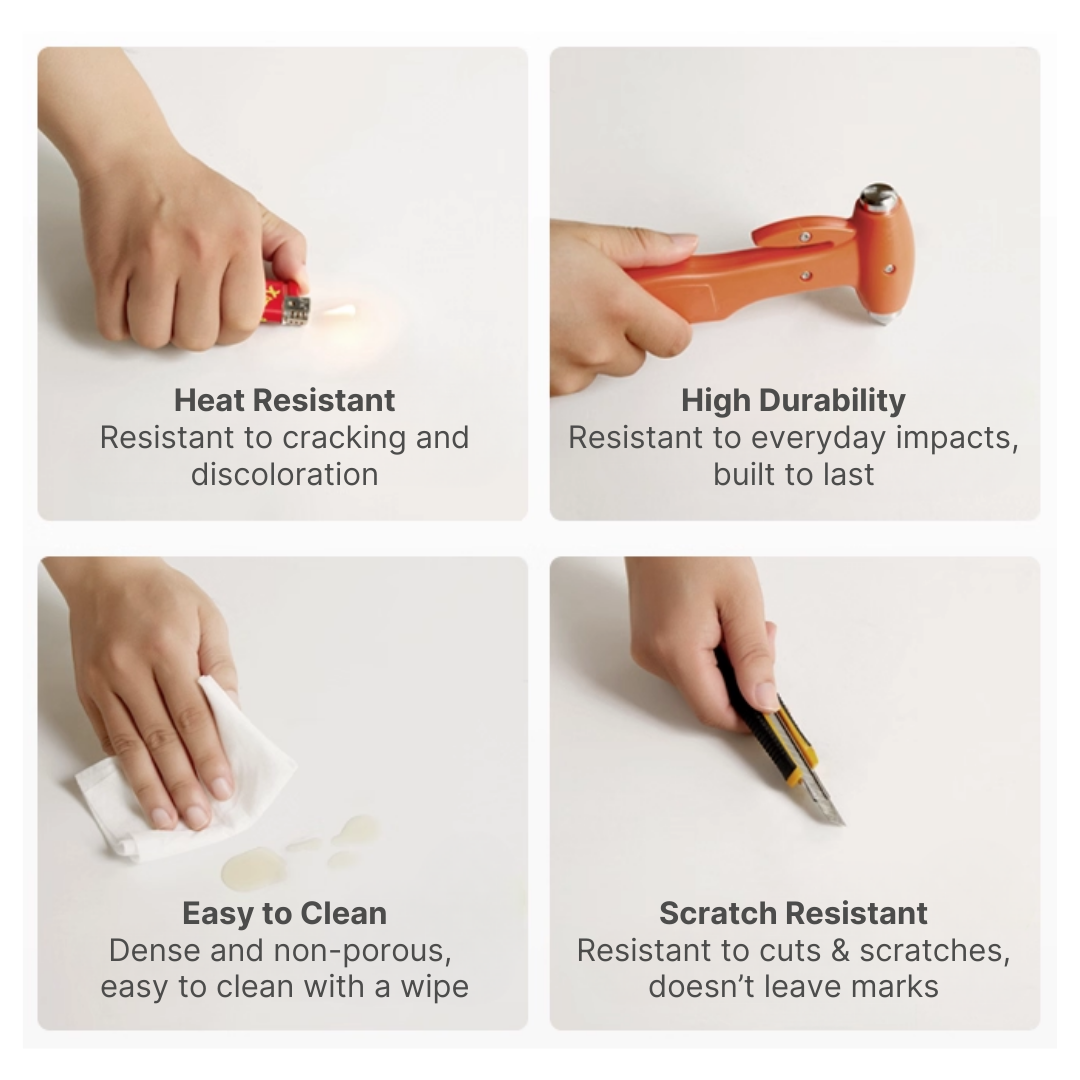 Heat Resistant
Resistant to cracking and discoloration

High Durability
Resistant to everyday impacts, built to last

Easy to Clean
Dense and non-porous, easy to clean with a wipe

Scratch Resistant
Resistant to cuts & scratches, doesn’t leave marks