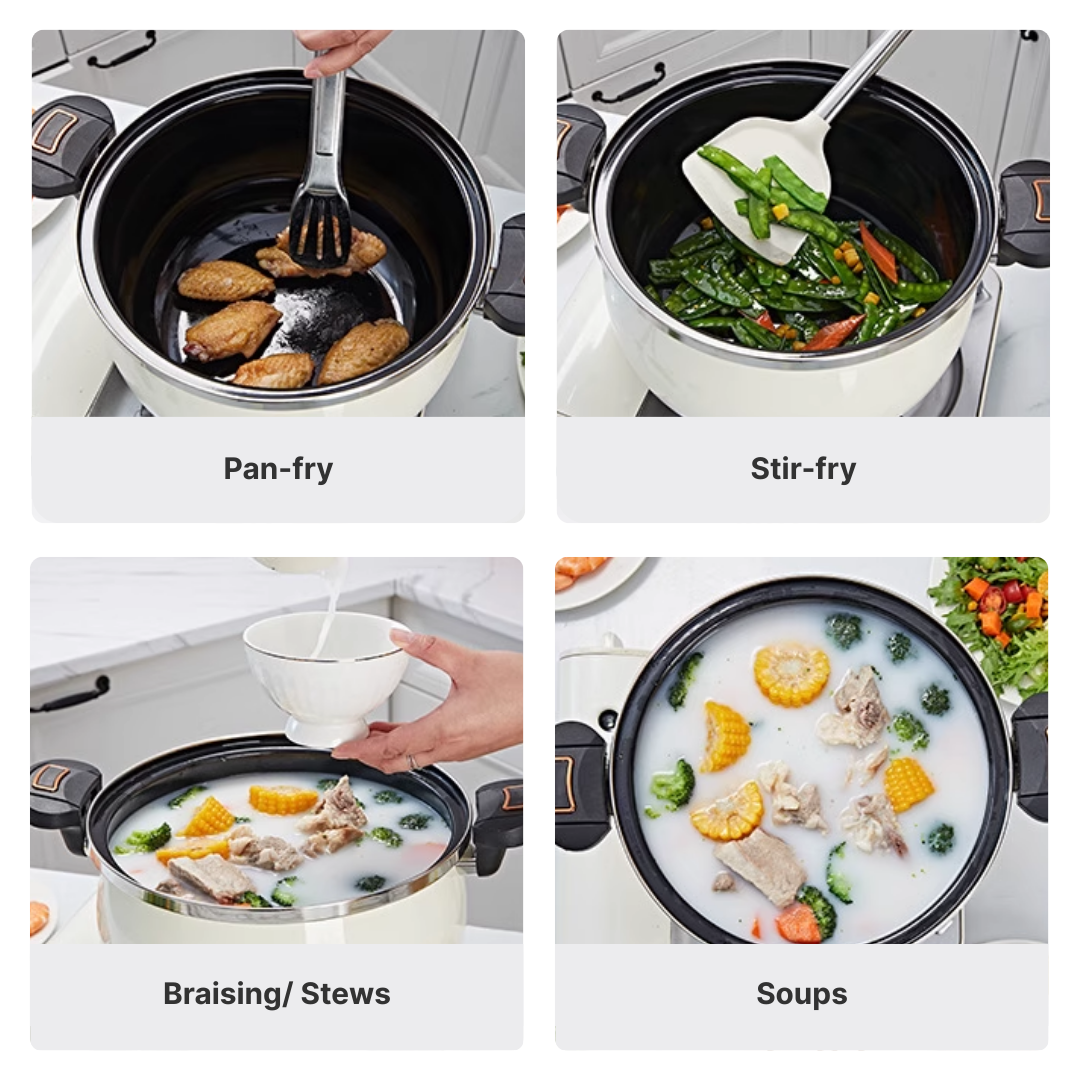 Pan-fry

Stir-fry

Braising/ Stews

Soups