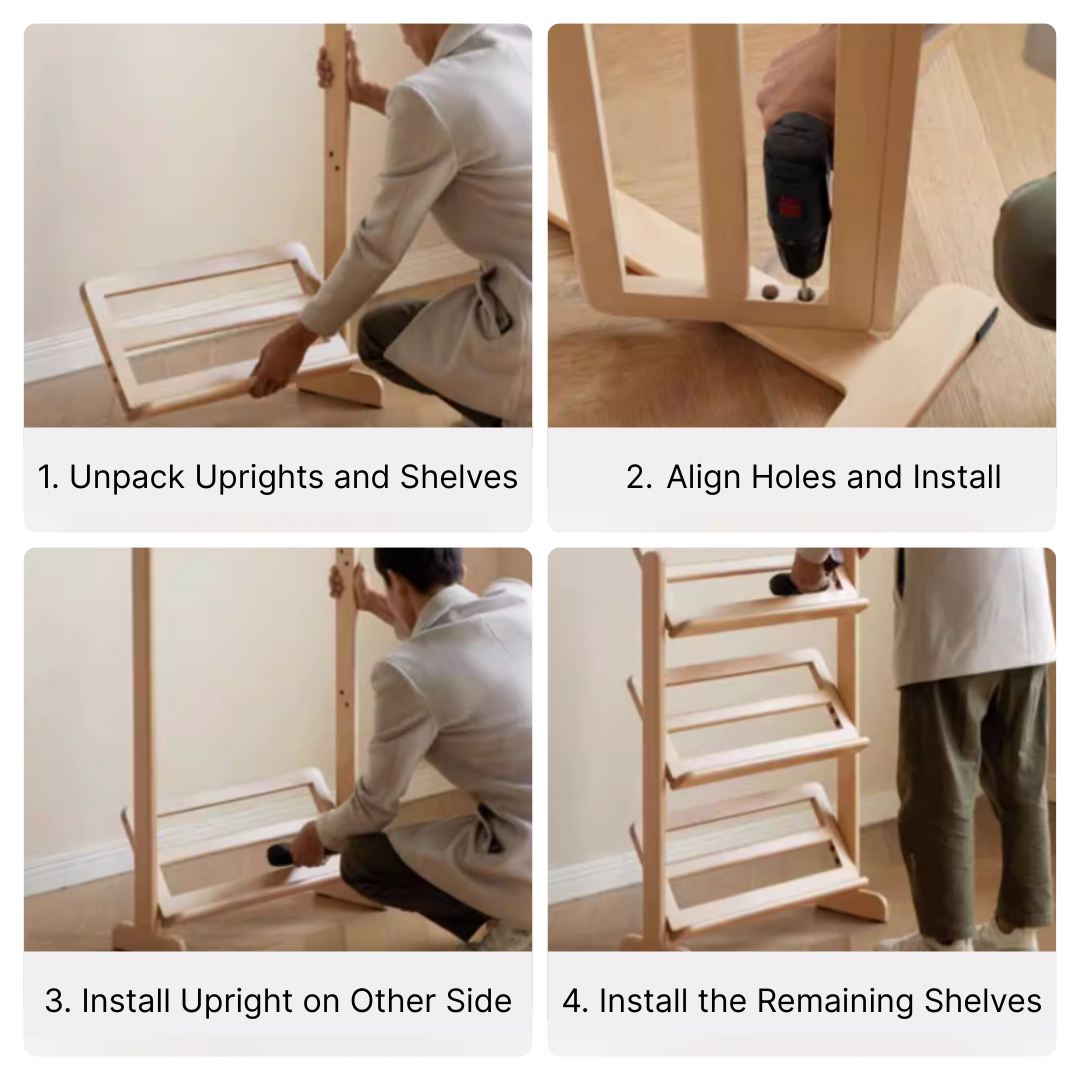 1. Unpack Uprights and Shelves

2. Align Holes and Install

3. Install Upright on Other Side

4. Install the Remaining Shelves