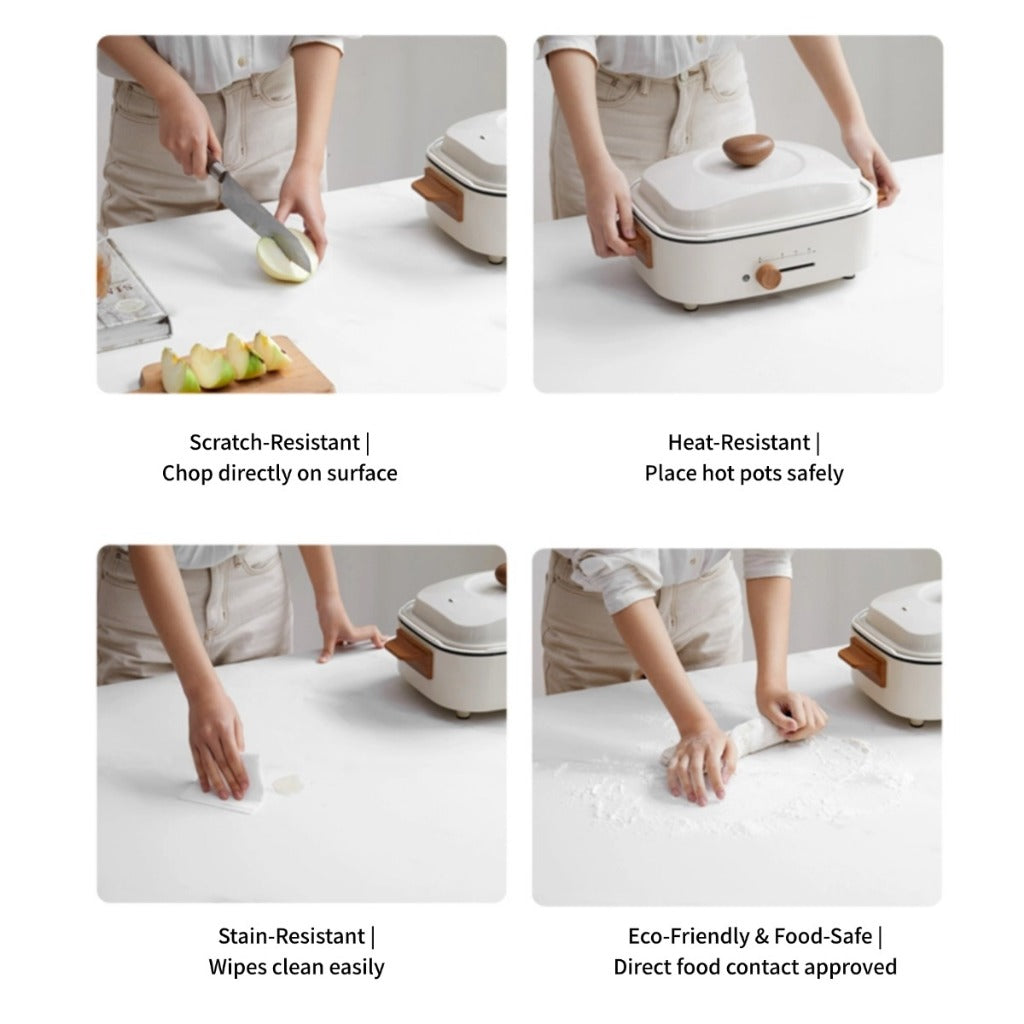 Scratch-Resistant |
Chop directly on surface

Heat-Resistant |
Place hot pots safely

Stain-Resistant |
Wipes clean easily

Eco-Friendly & Food-Safe |
Direct food contact approved